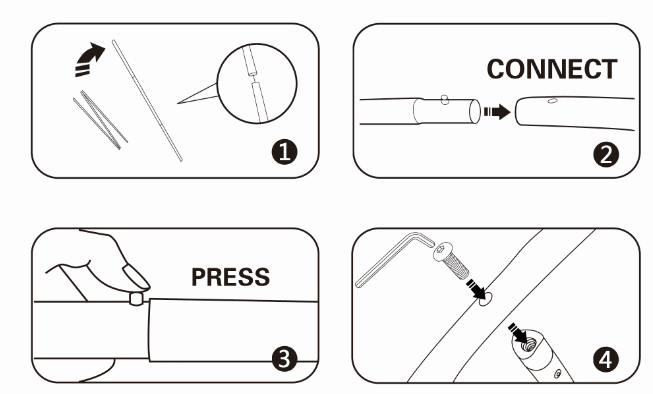 1

CONNECT

2

PRESS

3

4