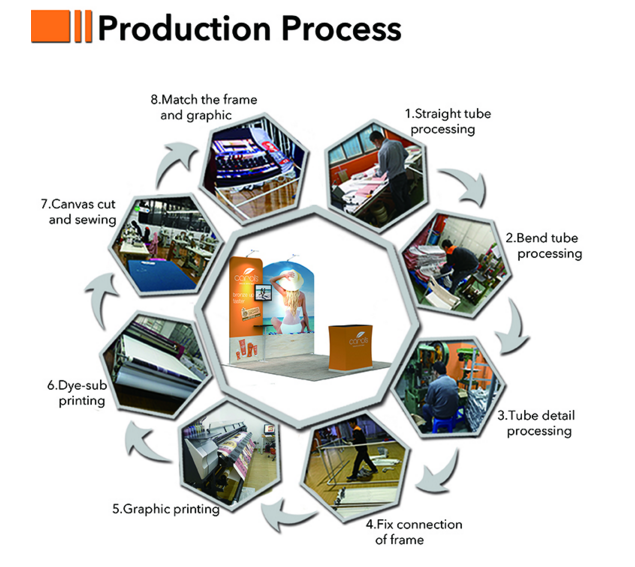 Production Process

1.Straight tube processing

2.Bend tube processing

3.Tube detail processing

4.Fix connection of frame

5.Graphic printing

6.Dye-sub printing

7.Canvas cut and sewing

8.Match the frame and graphic

carols

bronze up faster

carols